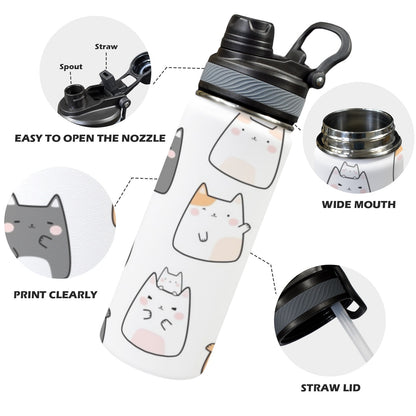 Straw
Spout
EASY TO OPEN THE NOZZLE
WIDE MOUTH
PRINT CLEARLY
STRAW LID